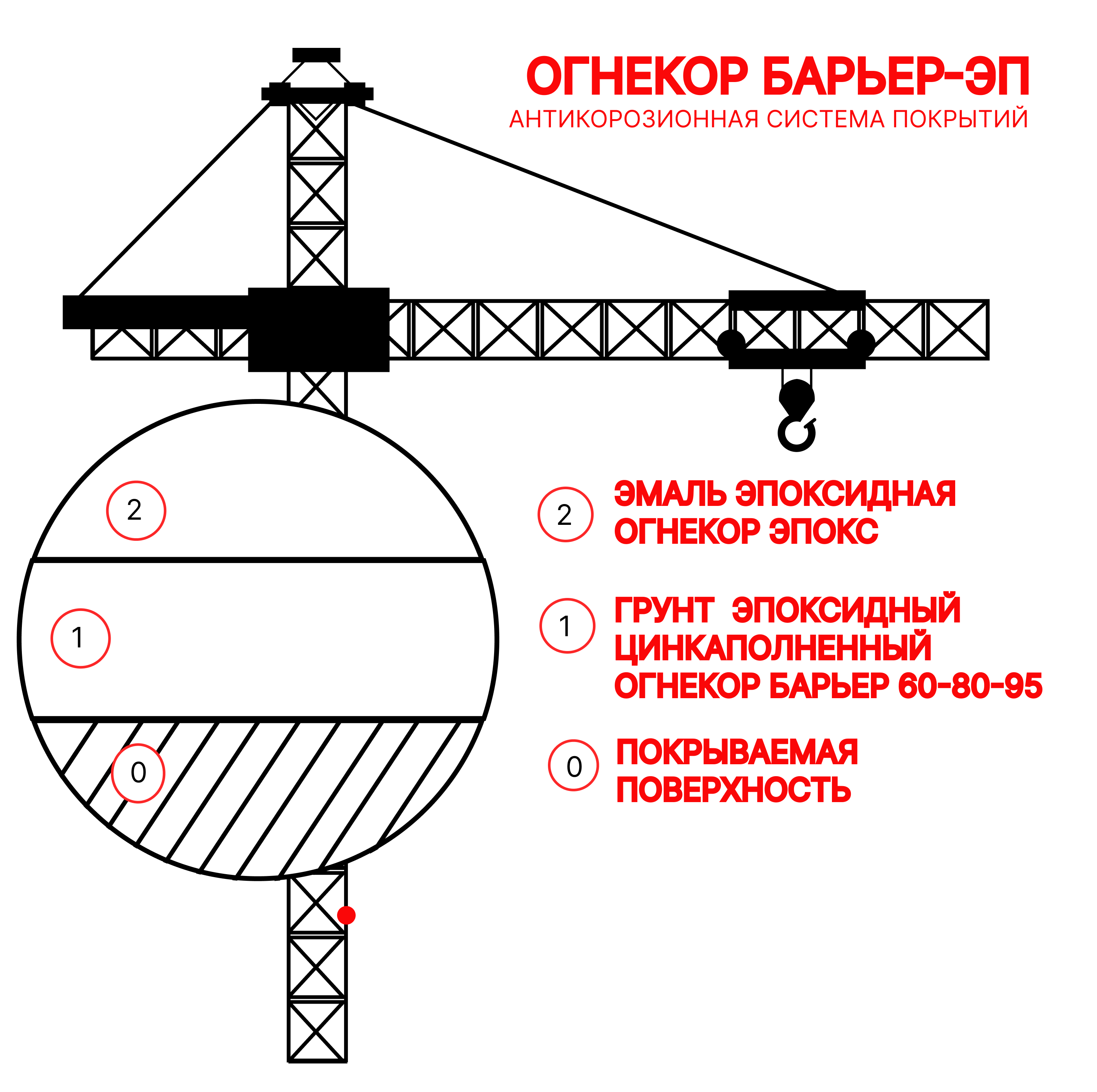 ОГНЕКОР БАРЬЕР-ЭП
АНТИКОРОЗИОННАЯ СИСТЕМА ПОКРЫТИЙ

2

1

0

2 ЭМАЛЬ ЭПОКСИДНАЯ ОГНЕКОР ЭПОКС

1 ГРУНТ ЭПОКСИДНЫЙ ЦИНКАПОЛНЕННЫЙ ОГНЕКОР БАРЬЕР 60-80-95

0 ПОКРЫВАЕМАЯ ПОВЕРХНОСТЬ